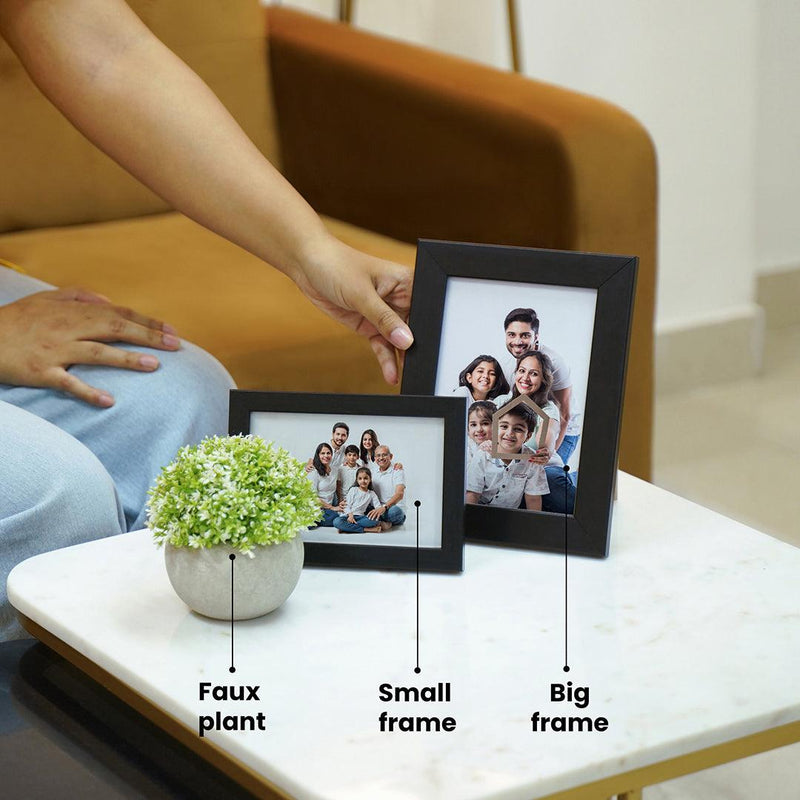 Faux plant

Small frame

Big frame