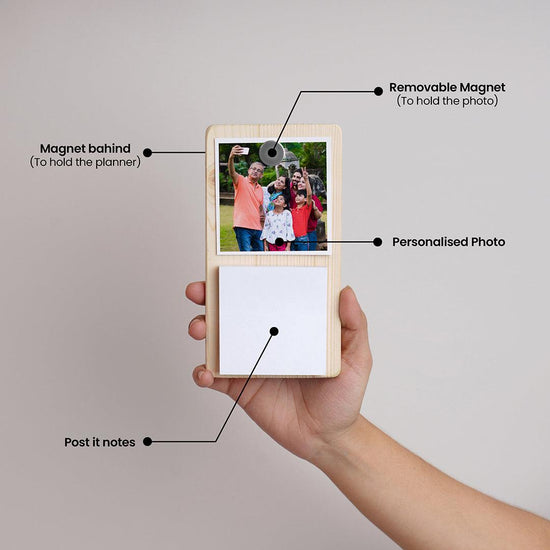 Removable Magnet
(To hold the photo)

Magnet bahind
(To hold the planner)

Personalised Photo

Post it notes