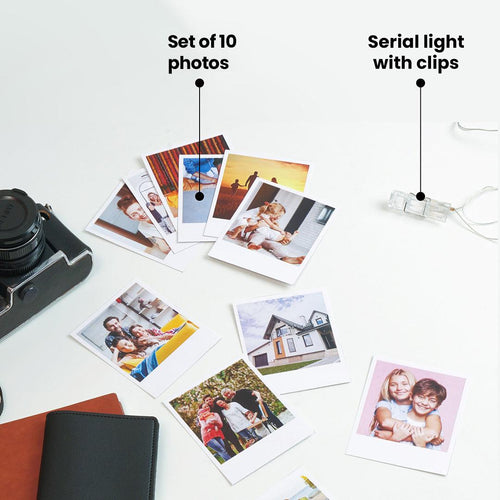 Set of 10 photos

Serial light with clips