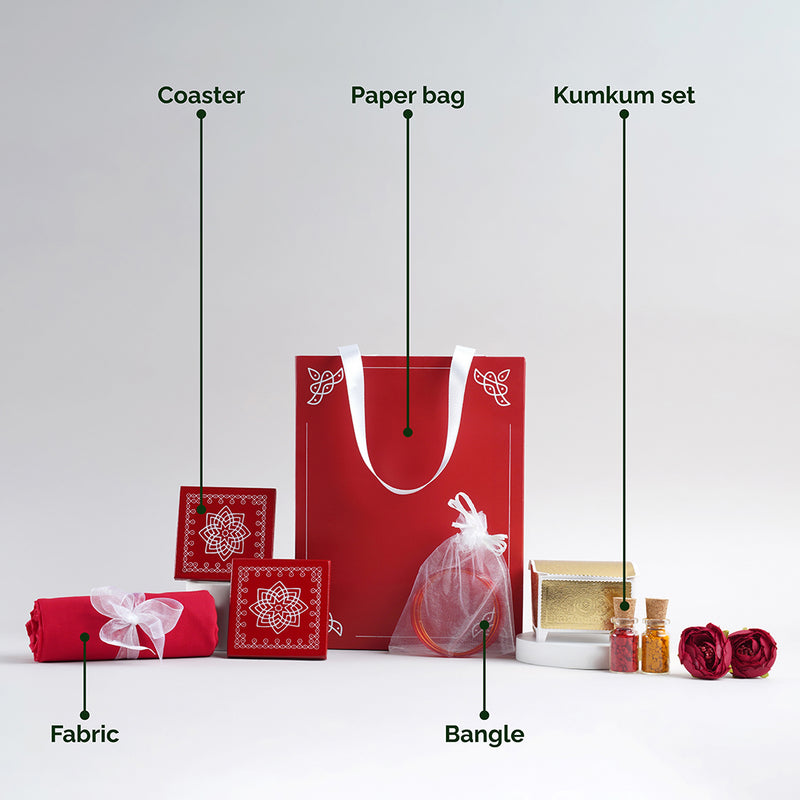 Coaster

Paper bag

Kumkum set

Fabric

Bangle