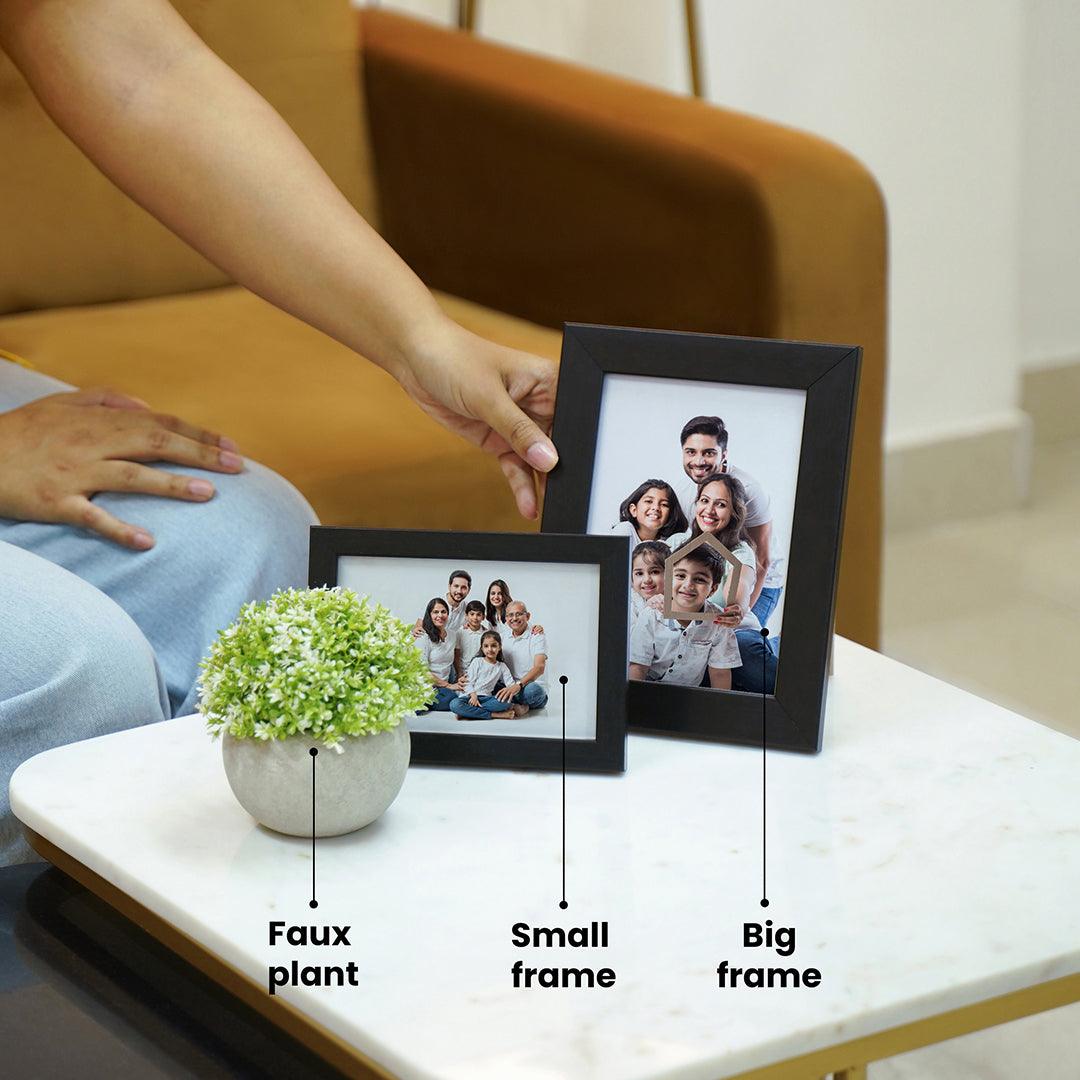 Faux plant

Small frame

Big frame